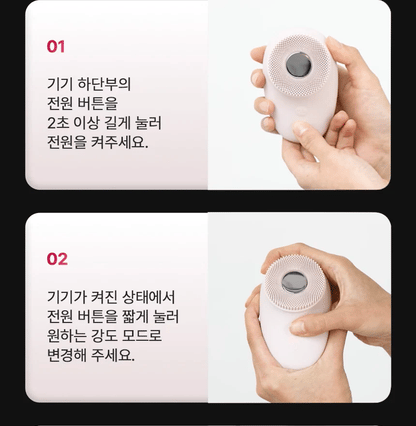 01

기기 하단부의
전원 버튼을
2초 이상 길게 눌러
전원을 켜주세요.

02

기기가 켜진 상태에서
전원 버튼을 짧게 눌러
원하는 강도 모드로
변경해 주세요.